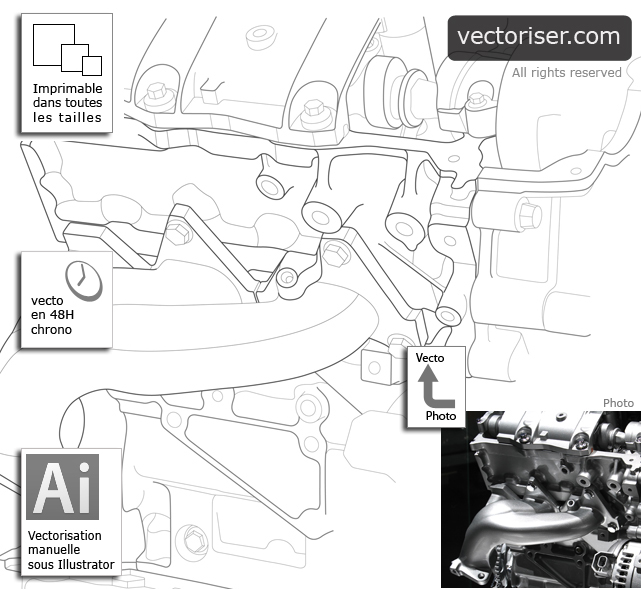 Imprimable dans toutes les tailles

vectoriser.com
All rights reserved

vecto en 48H chrono

Vecto
Photo

Photo

Ai

Vectorisation manuelle sous Illustrator